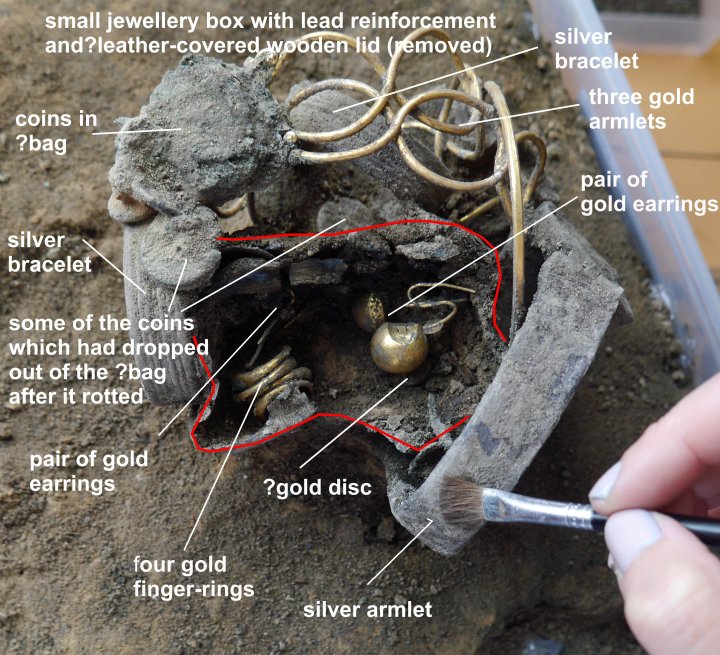 small jewellery box with lead reinforcement and?leather-covered wooden lid (removed)

silver bracelet

three gold armlets

coins in ?bag

pair of gold earrings

silver bracelet

some of the coins which had dropped out of the ?bag after it rotted

pair of gold earrings

?gold disc

four gold finger-rings

silver armlet